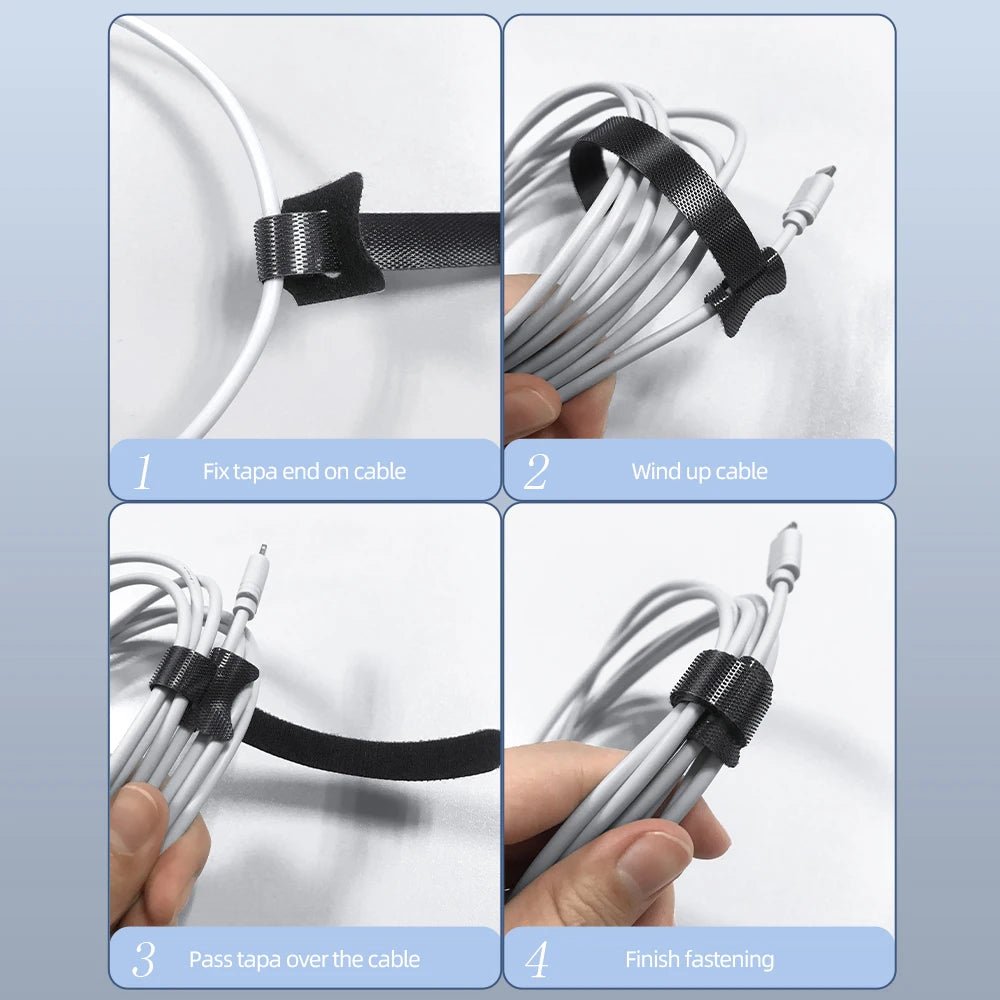 1 Fix tapa end on cable

2 Wind up cable

3 Pass tapa over the cable

4 Finish fastening