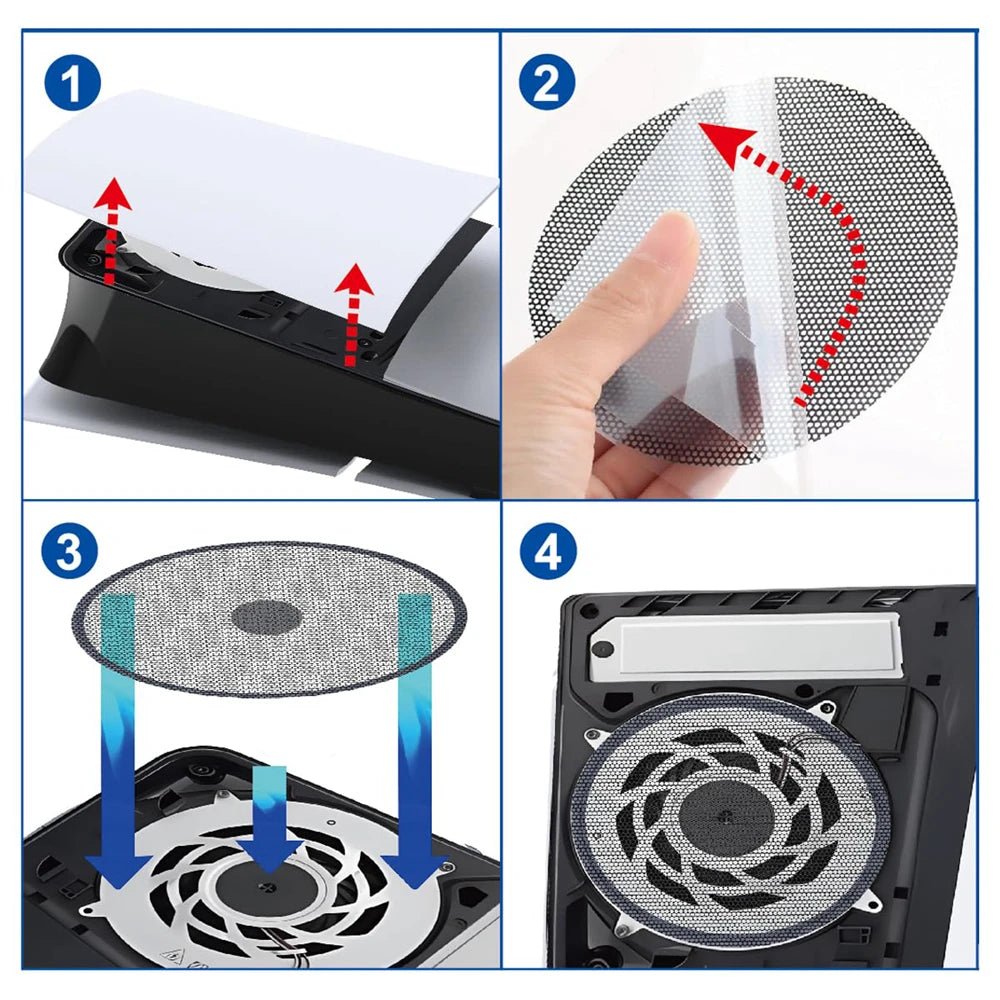 1
2
3
4