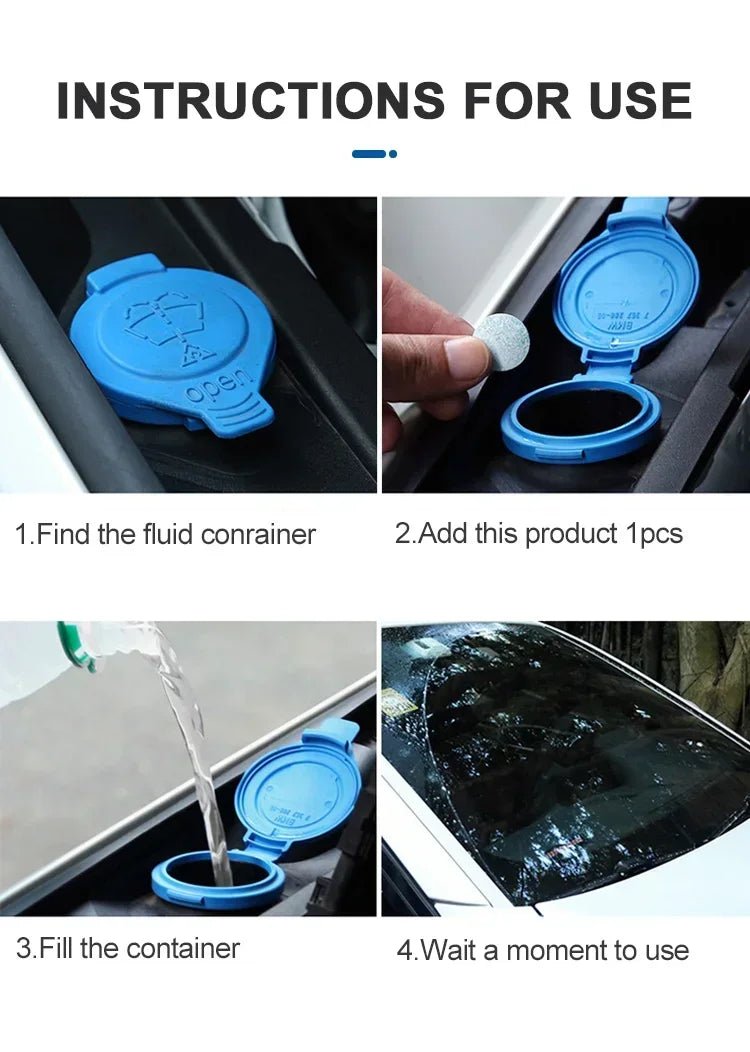 INSTRUCTIONS FOR USE

open

1.Find the fluid conrainer

2.Add this product 1pcs

3.Fill the container

4.Wait a moment to use