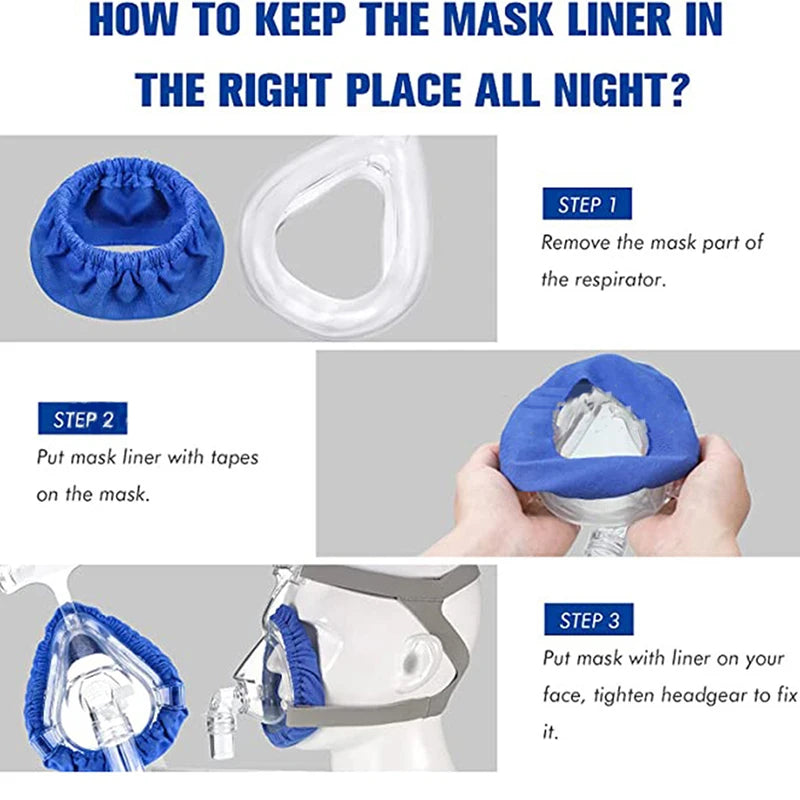 HOW TO KEEP THE MASK LINER IN THE RIGHT PLACE ALL NIGHT?

STEP 1
Remove the mask part of the respirator.

STEP 2
Put mask liner with tapes on the mask.

STEP 3
Put mask with liner on your face, tighten headgear to fix it.