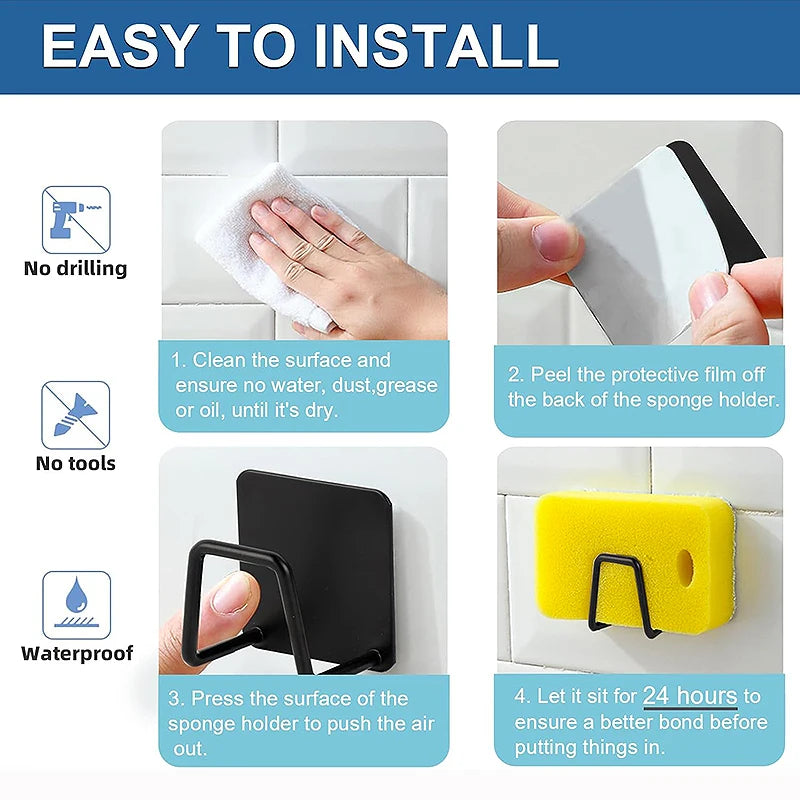 EASY TO INSTALL

No drilling

No tools

Waterproof

1. Clean the surface and ensure no water, dust,grease or oil, until it's dry.

2. Peel the protective film off the back of the sponge holder.

3. Press the surface of the sponge holder to push the air out.

4. Let it sit for 24 hours to ensure a better bond before putting things in.