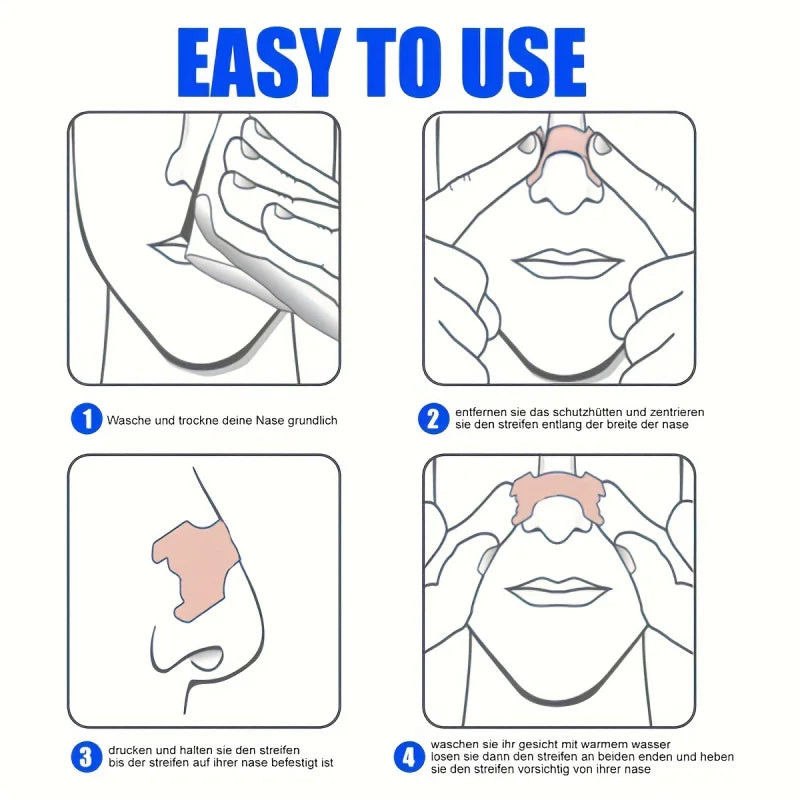 EASY TO USE

1 Wasche und trockne deine Nase grundlich

2 entfernen sie das schutzhütten und zentrieren sie den streifen entlang der breite der nase

3 drucken und halten sie den streifen bis der streifen auf ihrer nase befestigt ist

4 waschen sie ihr gesicht mit warmem wasser losen sie dann den streifen an beiden enden und heben sie den streifen vorsichtig von ihrer nase