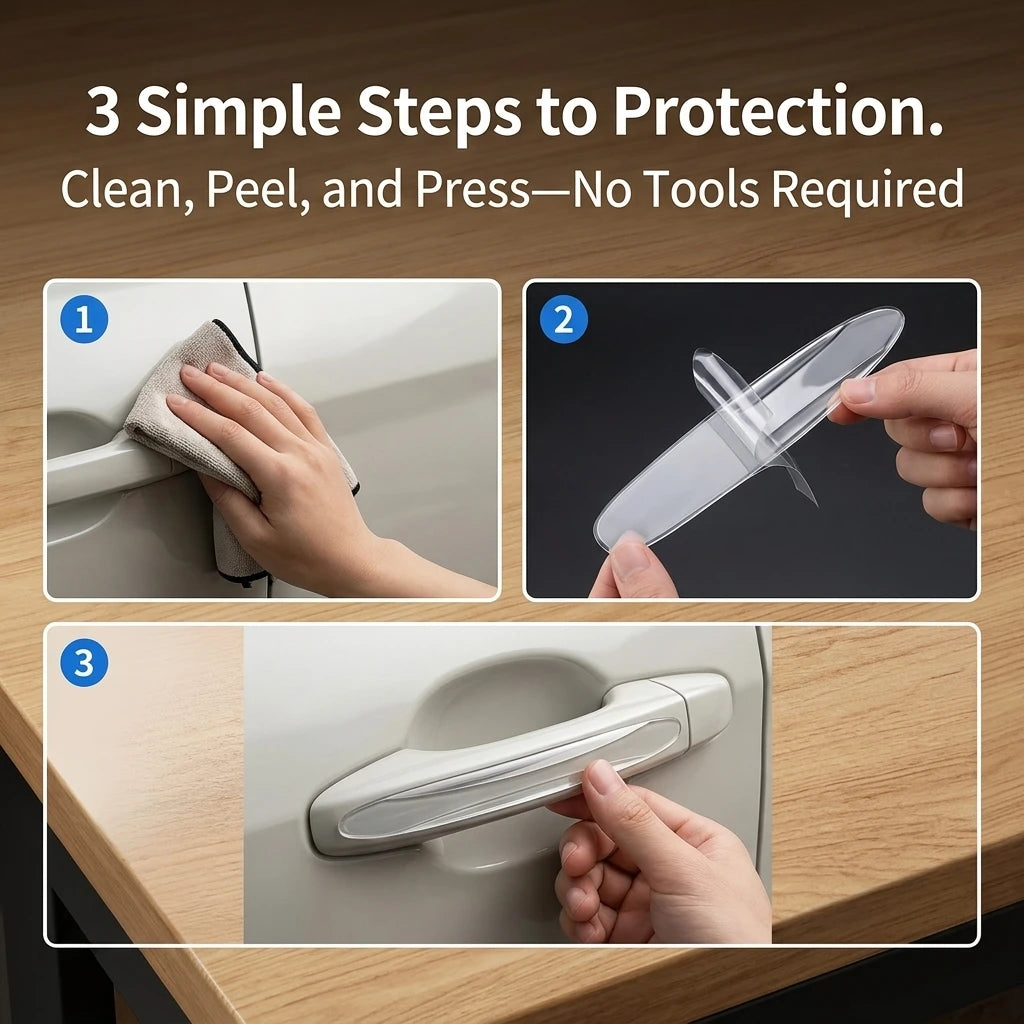 3 Simple Steps to Protection.
Clean, Peel, and Press—No Tools Required

1

2

3