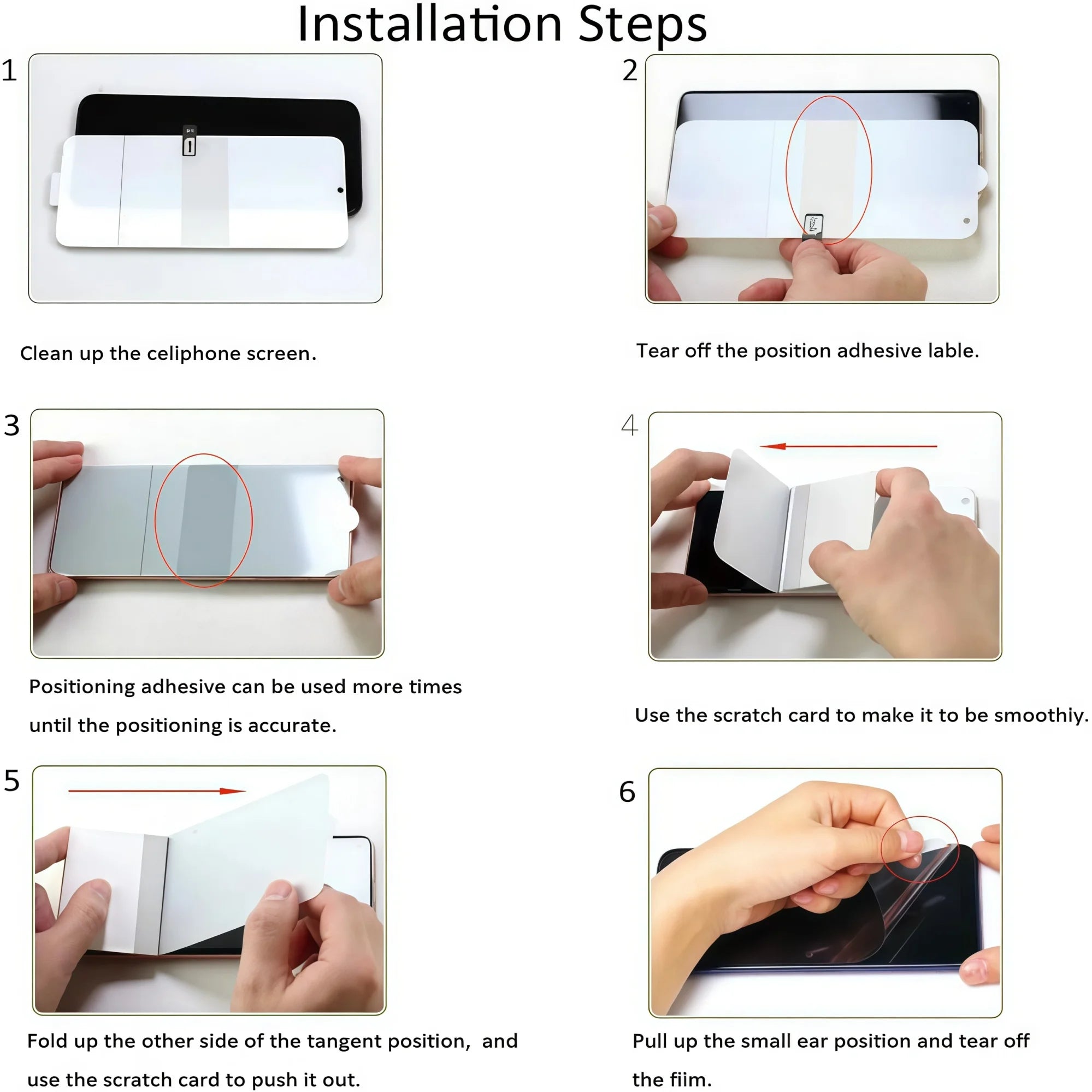 Installation Steps

1

Clean up the celiphone screen.

2

Tear off the position adhesive lable.

3

Positioning adhesive can be used more times until the positioning is accurate.

4

Use the scratch card to make it to be smoothiy.

5

Fold up the other side of the tangent position, and use the scratch card to push it out.

6

Pull up the small ear position and tear off the fiim.