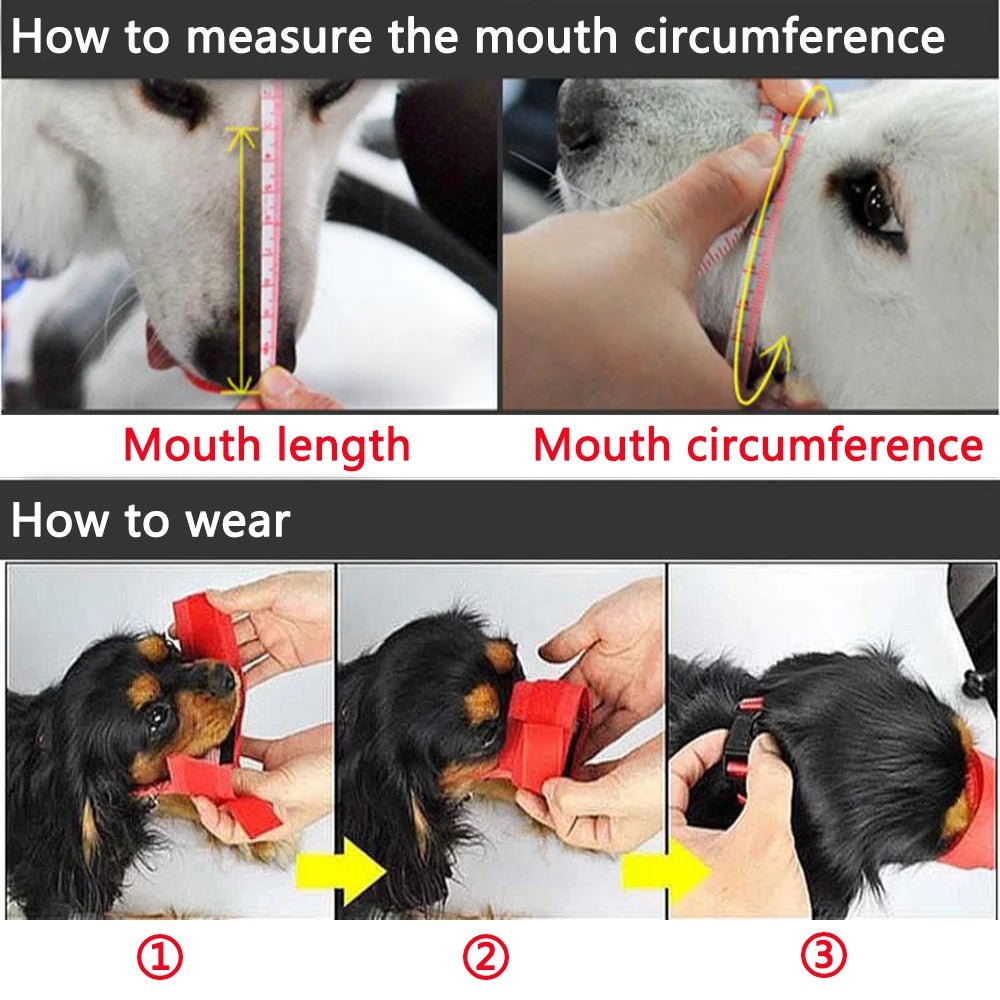 How to measure the mouth circumference

Mouth length

Mouth circumference

How to wear

①

②

③