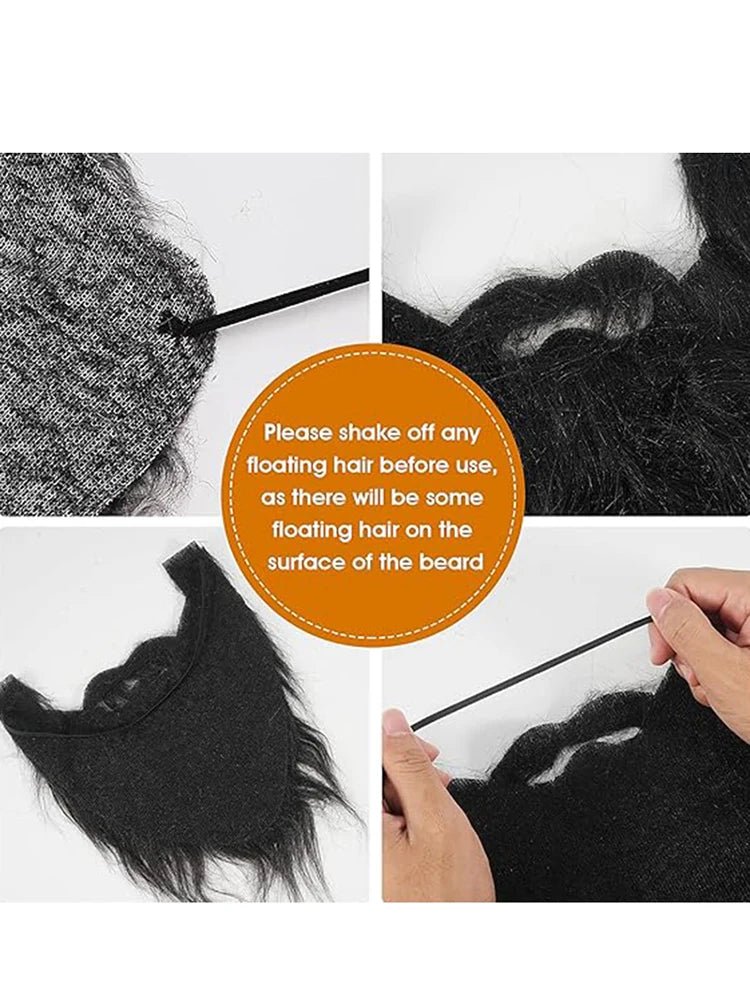 Please shake off any floating hair before use, as there will be some floating hair on the surface of the beard